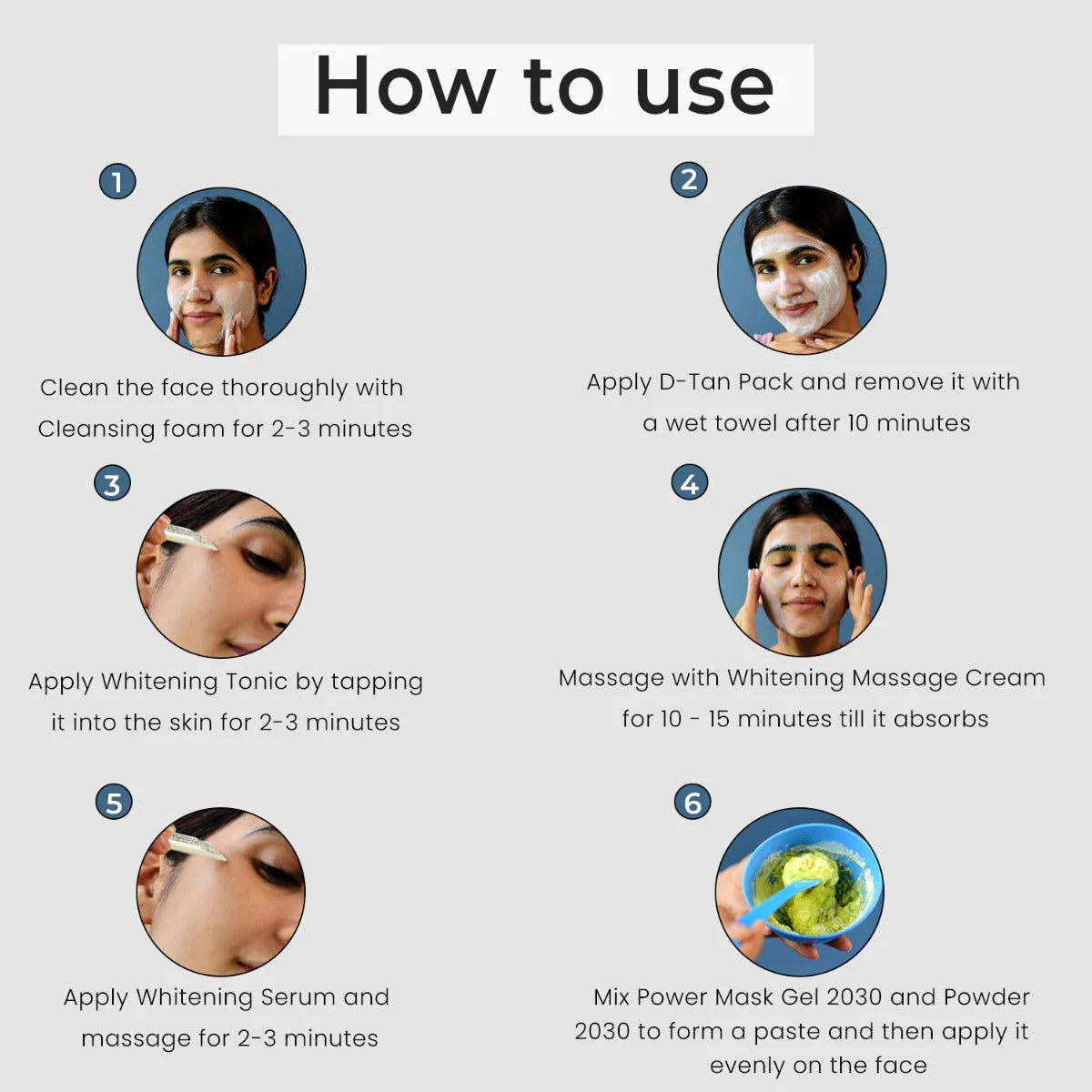 How to use

1

Clean the face thoroughly with Cleansing foam for 2-3 minutes

2

Apply D-Tan Pack and remove it with a wet towel after 10 minutes

3

Apply Whitening Tonic by tapping it into the skin for 2-3 minutes

4

Massage with Whitening Massage Cream for 10 - 15 minutes till it absorbs

5

Apply Whitening Serum and massage for 2-3 minutes

6

Mix Power Mask Gel 2030 and Powder 2030 to form a paste and then apply it evenly on the face